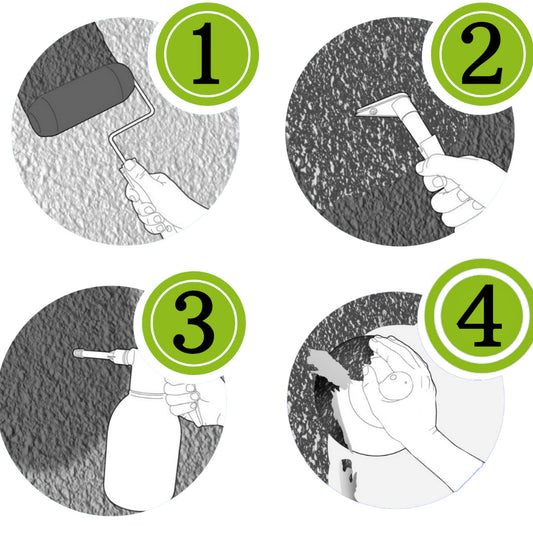 1
2
3
4